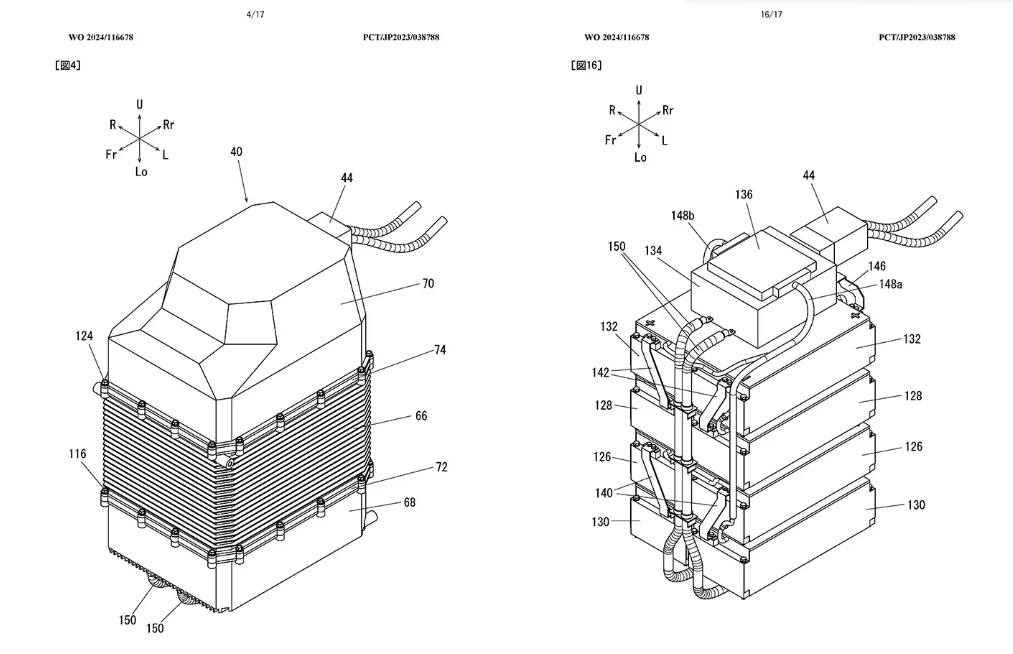 4/17

WO 2024/116678

PCT/JP2023/038788

[図4]

U
R
Rr
Fr
L
Lo

40
44
70
124
74
66
116
72
68
150
150

16/17

WO 2024/116678

PCT/JP2023/038788

[図16]

U
R
Rr
Fr
L
Lo

136
44
148b
150
134
146
148a
132
132
142
128
128
126
126
140
130
130