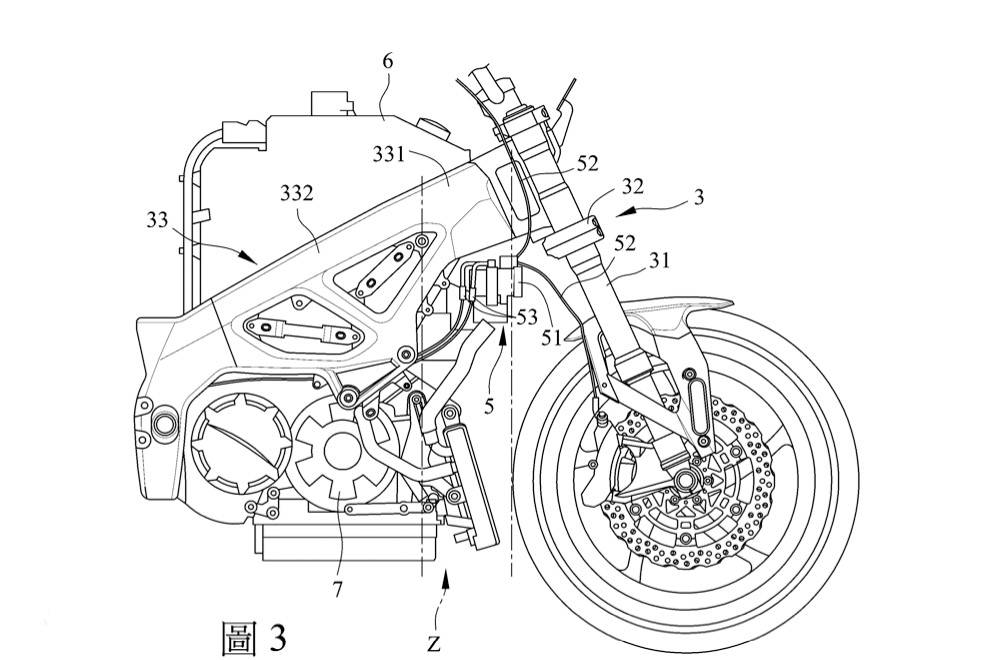 6
331
52
32
3
332
33
52
31
53
51
5
7
Z
圖 3