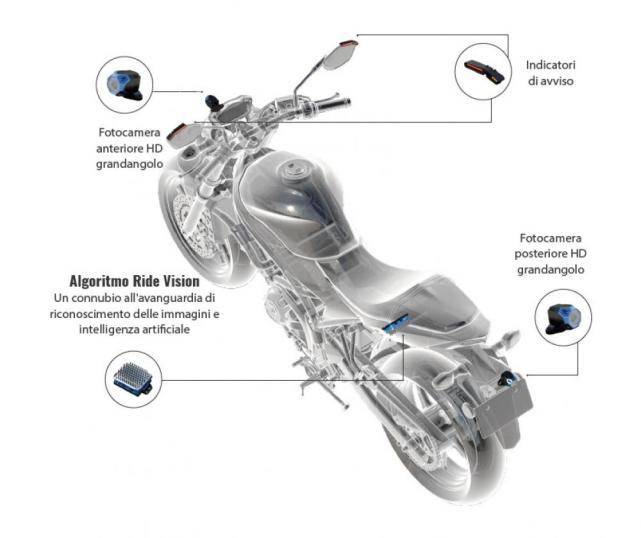 Indicatori di avviso

Fotocamera anteriore HD grandangolo

Fotocamera posteriore HD grandangolo

Algoritmo Ride Vision
Un connubio all'avanguardia di riconoscimento delle immagini e intelligenza artificiale