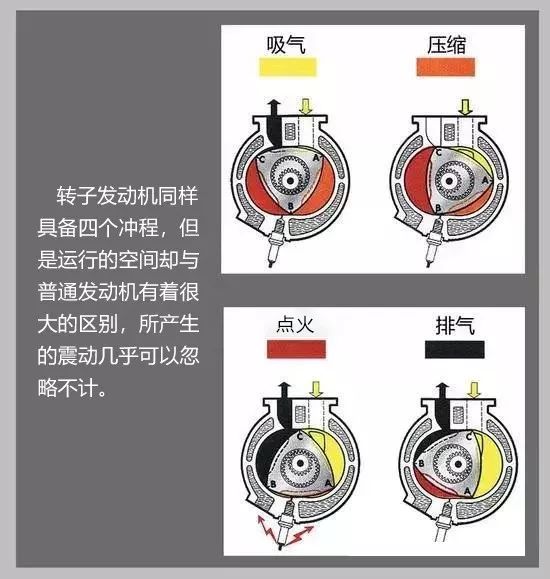 转子发动机同样具备四个冲程，但是运行的空间却与普通发动机有着很大的区别，所产生的震动几乎可以忽略不计。

吸气

C A B

压缩

C A B

点火

C B A

排气

C B A