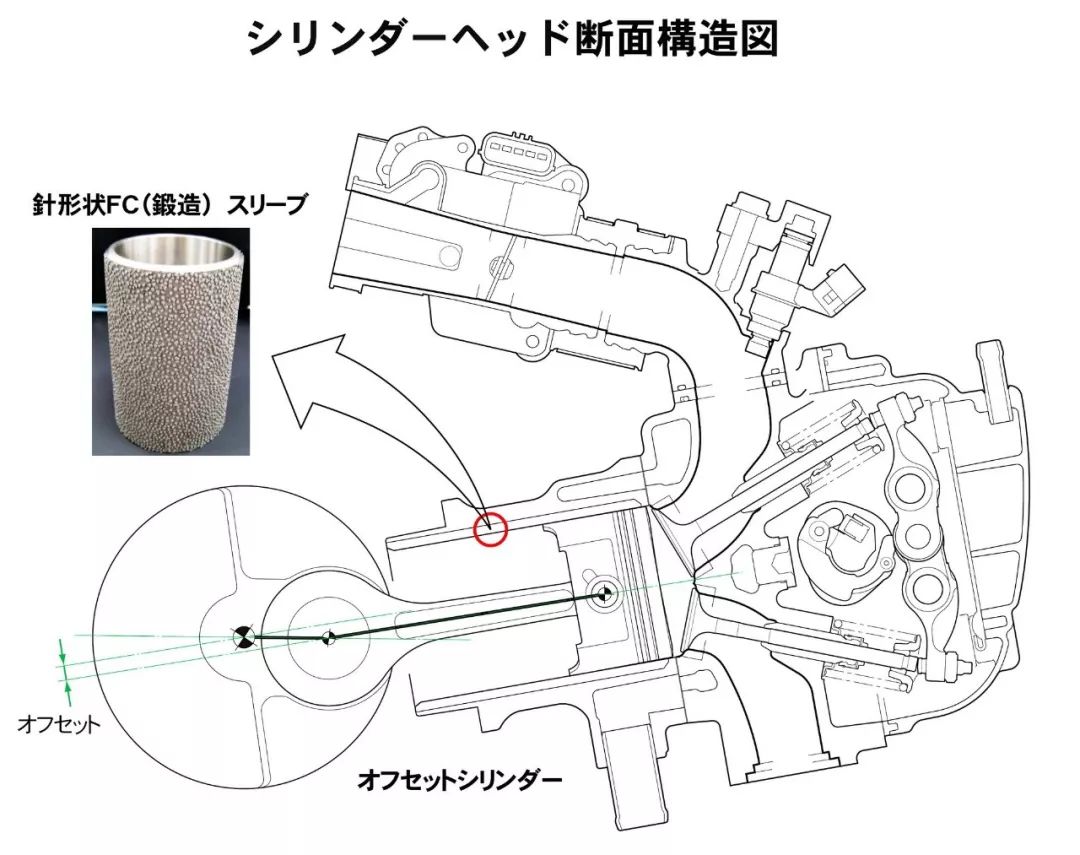 シリンダーヘッド断面構造図

針形状FC（鍛造）スリーブ

オフセット

オフセットシリンダー